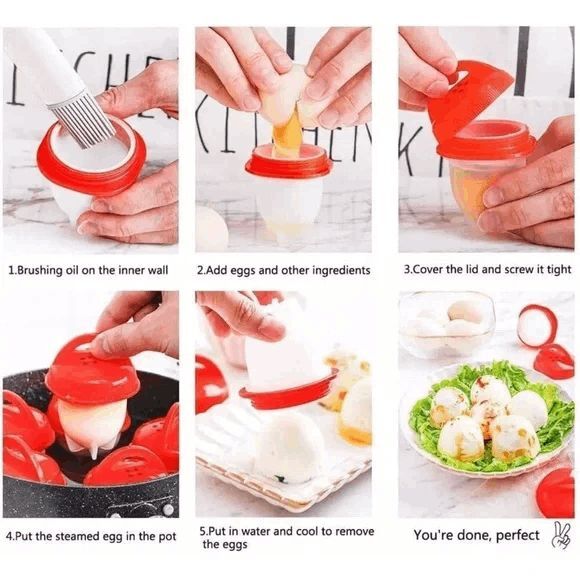 1.Brushing oil on the inner wall

2.Add eggs and other ingredients

3.Cover the lid and screw it tight

4.Put the steamed egg in the pot

5.Put in water and cool to remove the eggs

You're done, perfect